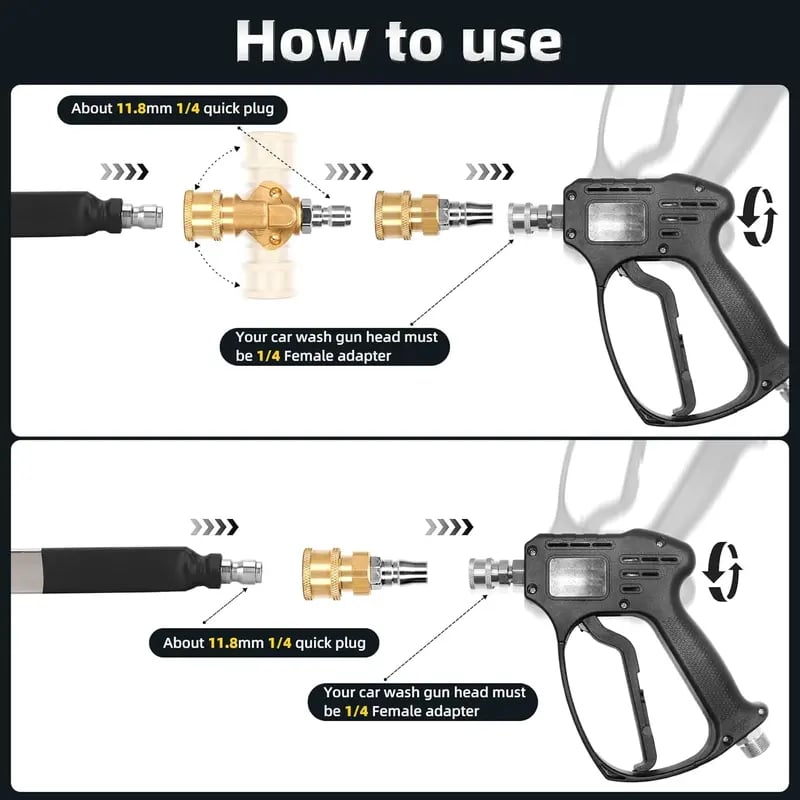 How to use

About 11.8mm 1/4 quick plug

Your car wash gun head must be 1/4 Female adapter

About 11.8mm 1/4 quick plug

Your car wash gun head must be 1/4 Female adapter